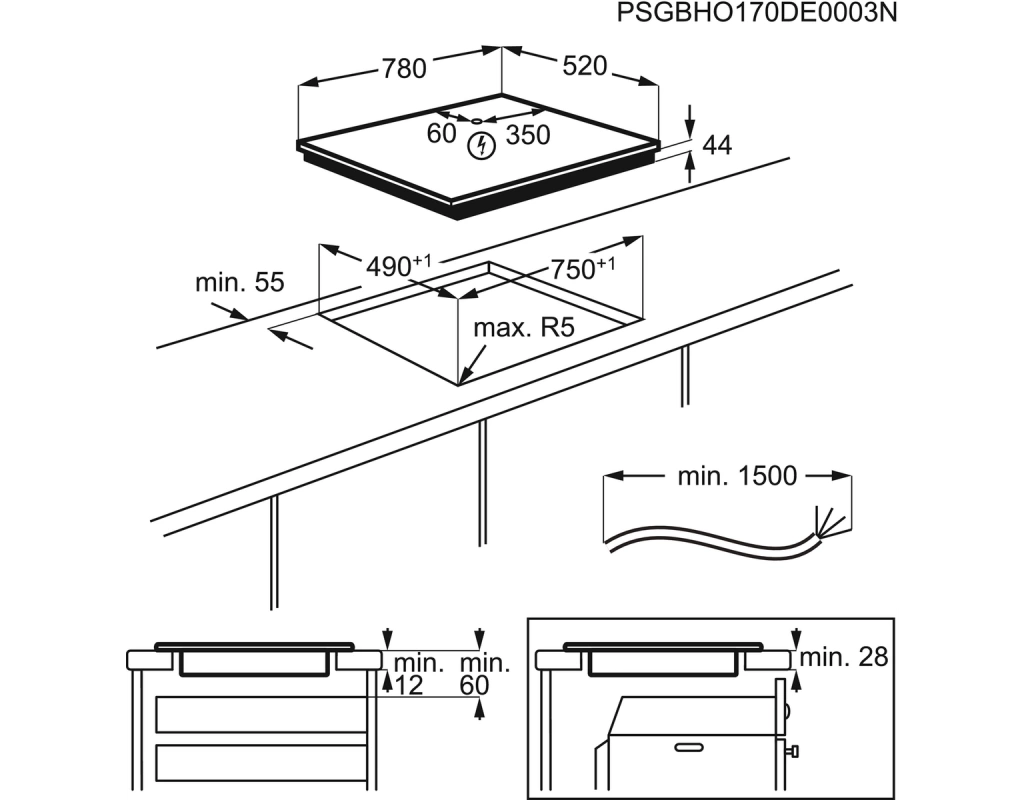 PSGBHO170DE0003N

780

520

60

350

44

min. 55

$490^{+1}$

$750^{+1}$

max. R5

min. 1500

min.
12

min.
60

min. 28