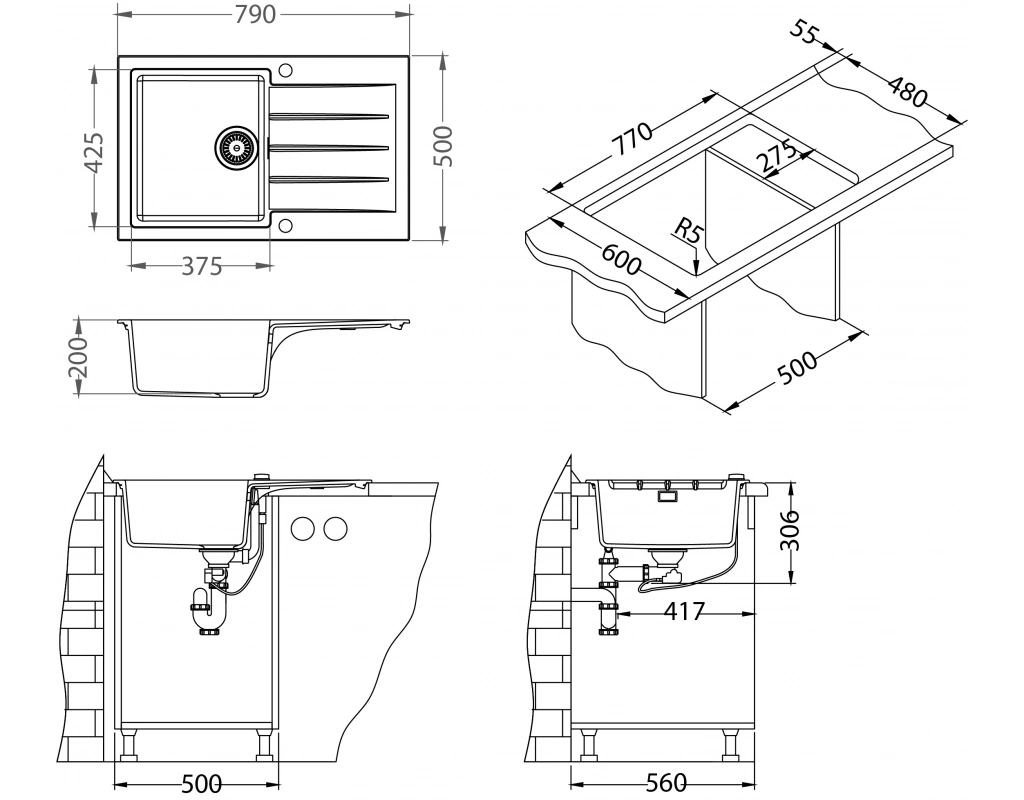 790
425
500
375
200
55
480
770
275
R5
600
500
306
417
500
560