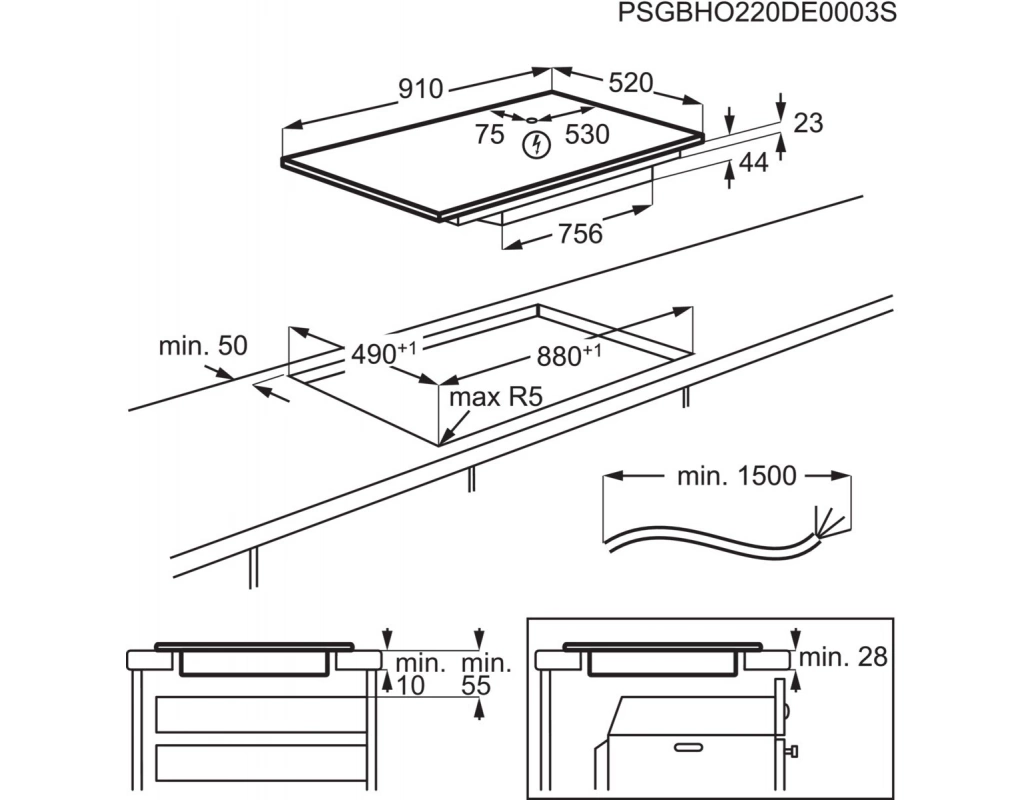 PSGBHO220DE0003S

910
520
75
530
23
44
756

min. 50
$490^{+1}$
$880^{+1}$
max R5

min. 1500

min.
10
min.
55

min. 28