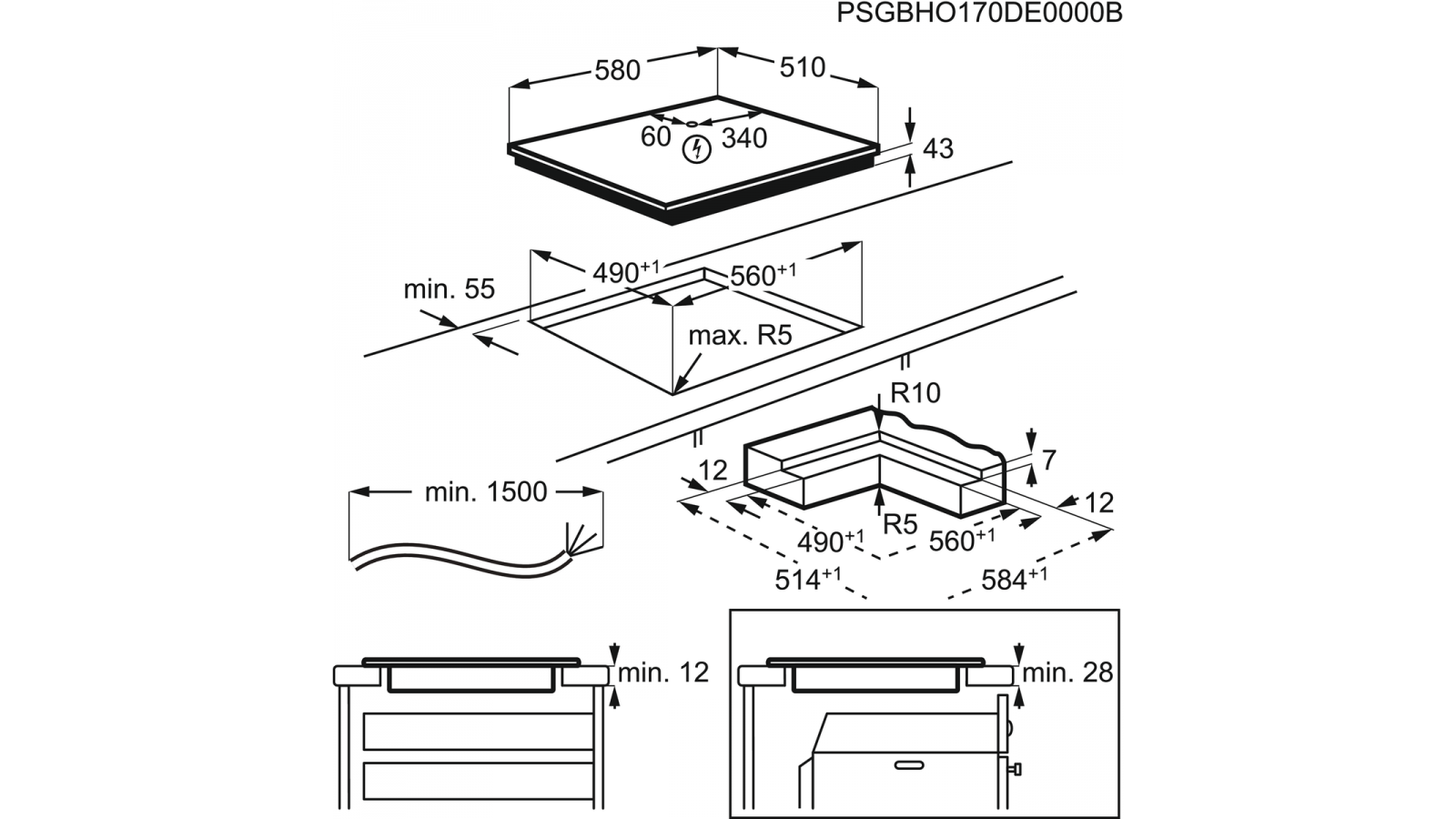 PSGBHO170DE0000B

580
510
60
340
43

$490^{+1}$
$560^{+1}$
min. 55
max. R5

R10
7
12
12
R5
$490^{+1}$
$560^{+1}$
$514^{+1}$
$584^{+1}$

min. 1500

min. 12

min. 28