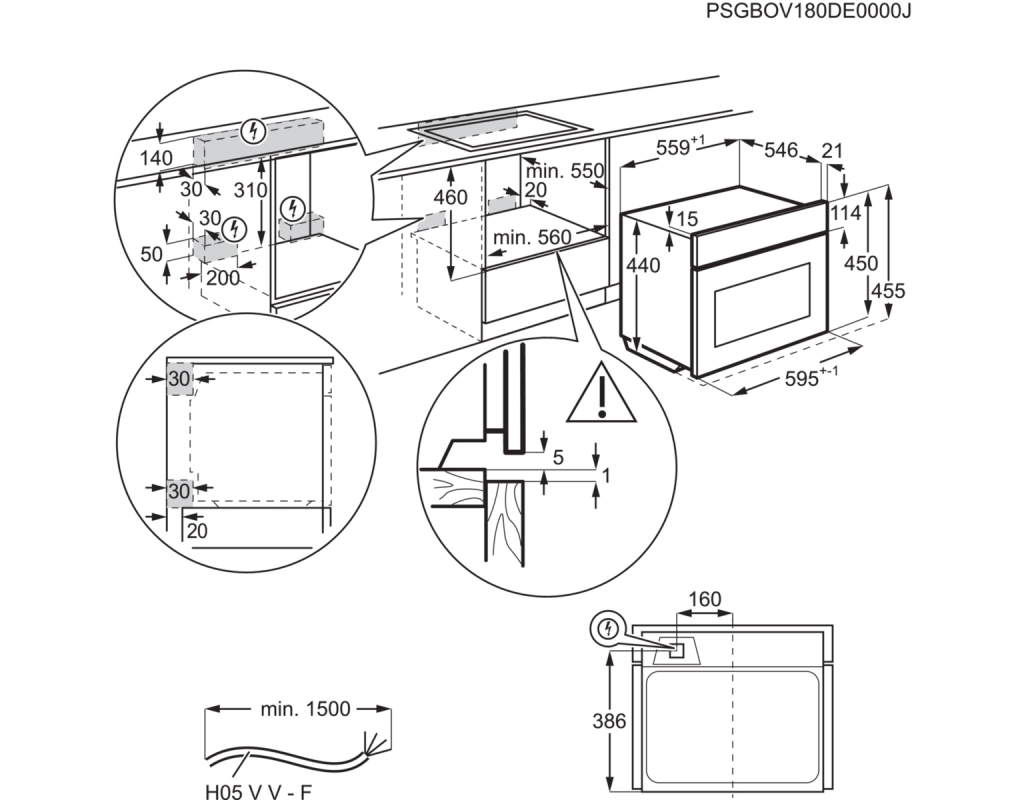 PSGBOV180DE0000J

140
30
310
30
50
200

460
min. 550
20
min. 560

$559^{+1}$
546
21
15
114
440
450
455
$595^{+-1}$

30
30
20

5
1

160
386

min. 1500
H05 V V - F